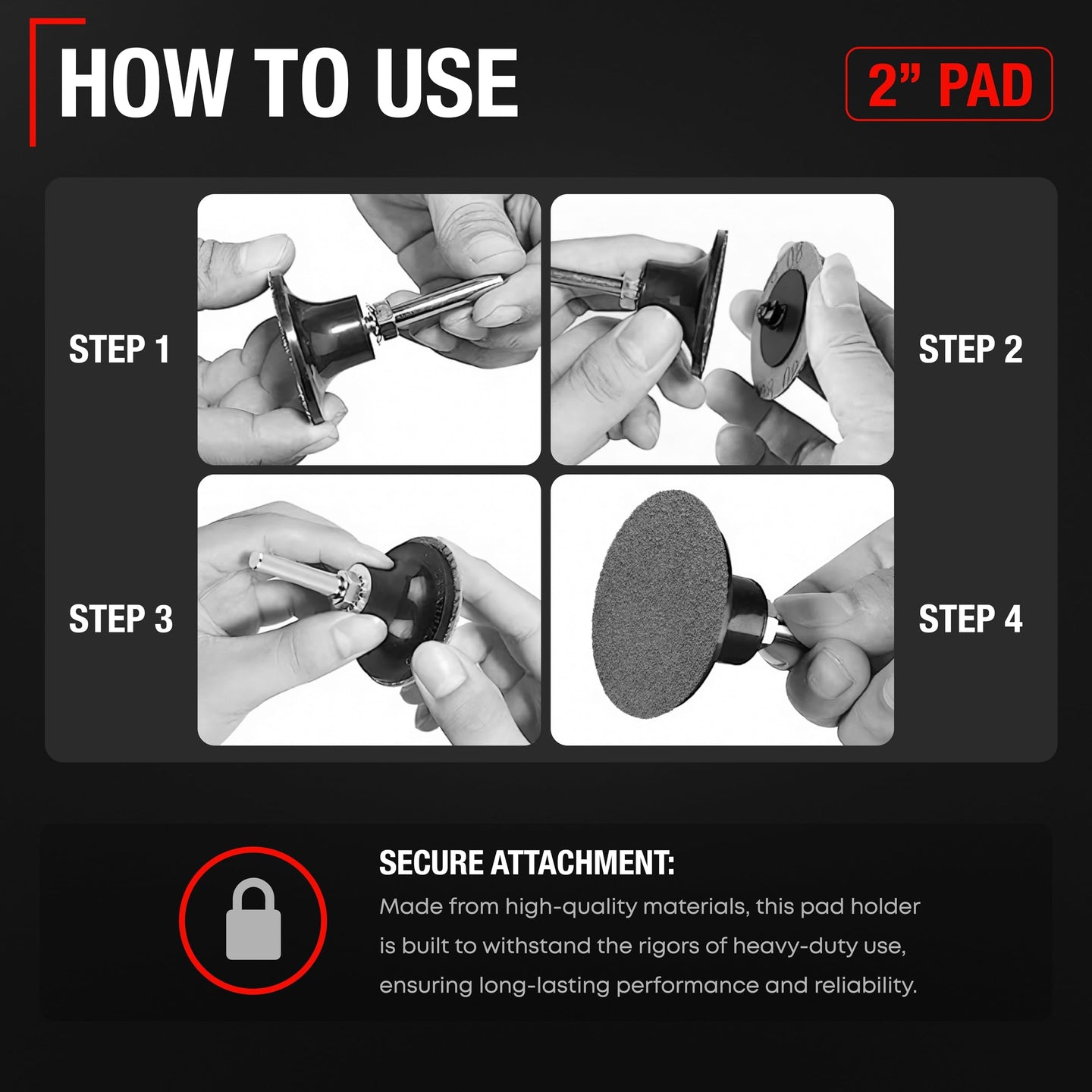 HOW TO USE

2” PAD

STEP 1

STEP 2

STEP 3

STEP 4

SECURE ATTACHMENT:

Made from high-quality materials, this pad holder is built to withstand the rigors of heavy-duty use, ensuring long-lasting performance and reliability.