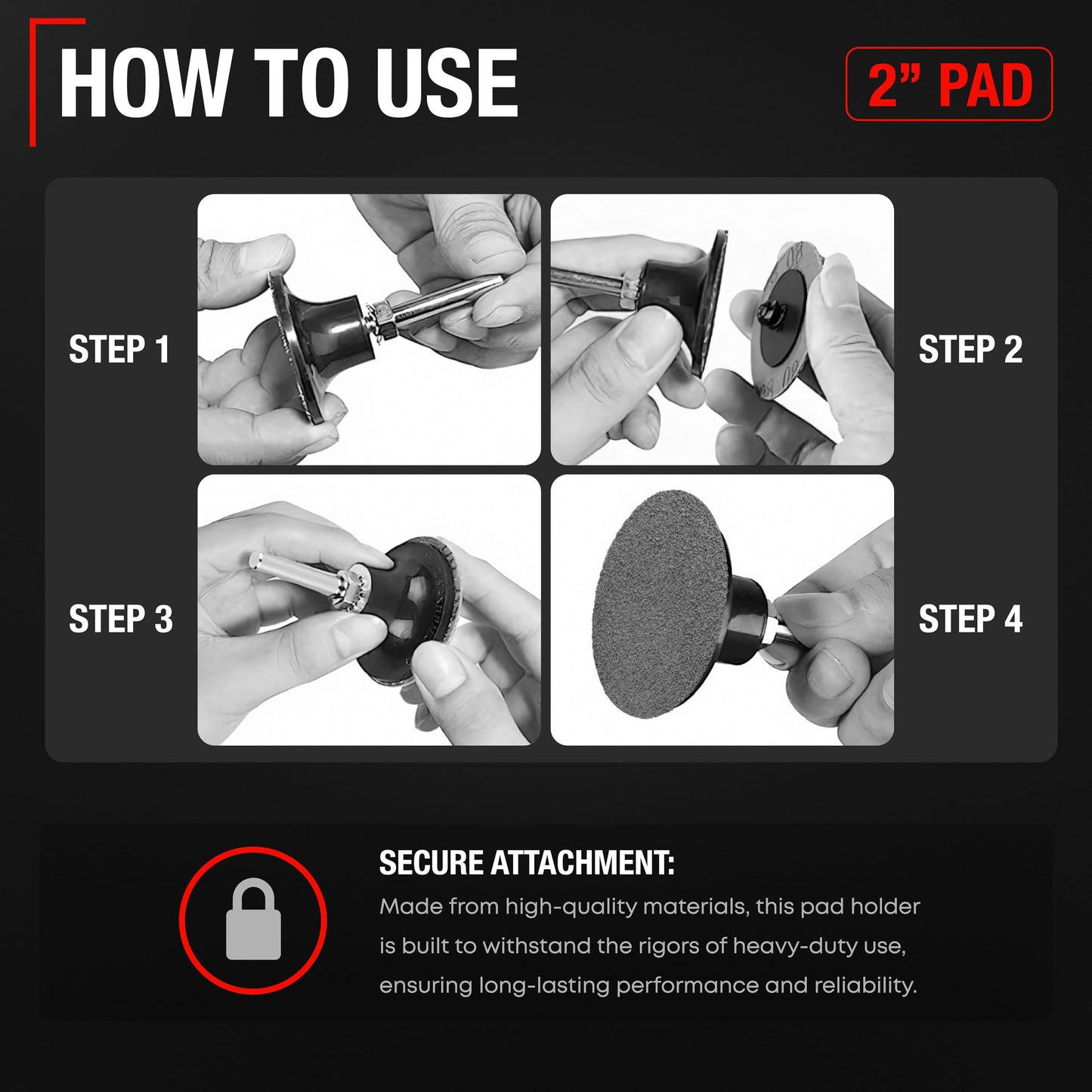 HOW TO USE

2” PAD

STEP 1

STEP 2

STEP 3

STEP 4

SECURE ATTACHMENT:

Made from high-quality materials, this pad holder is built to withstand the rigors of heavy-duty use, ensuring long-lasting performance and reliability.