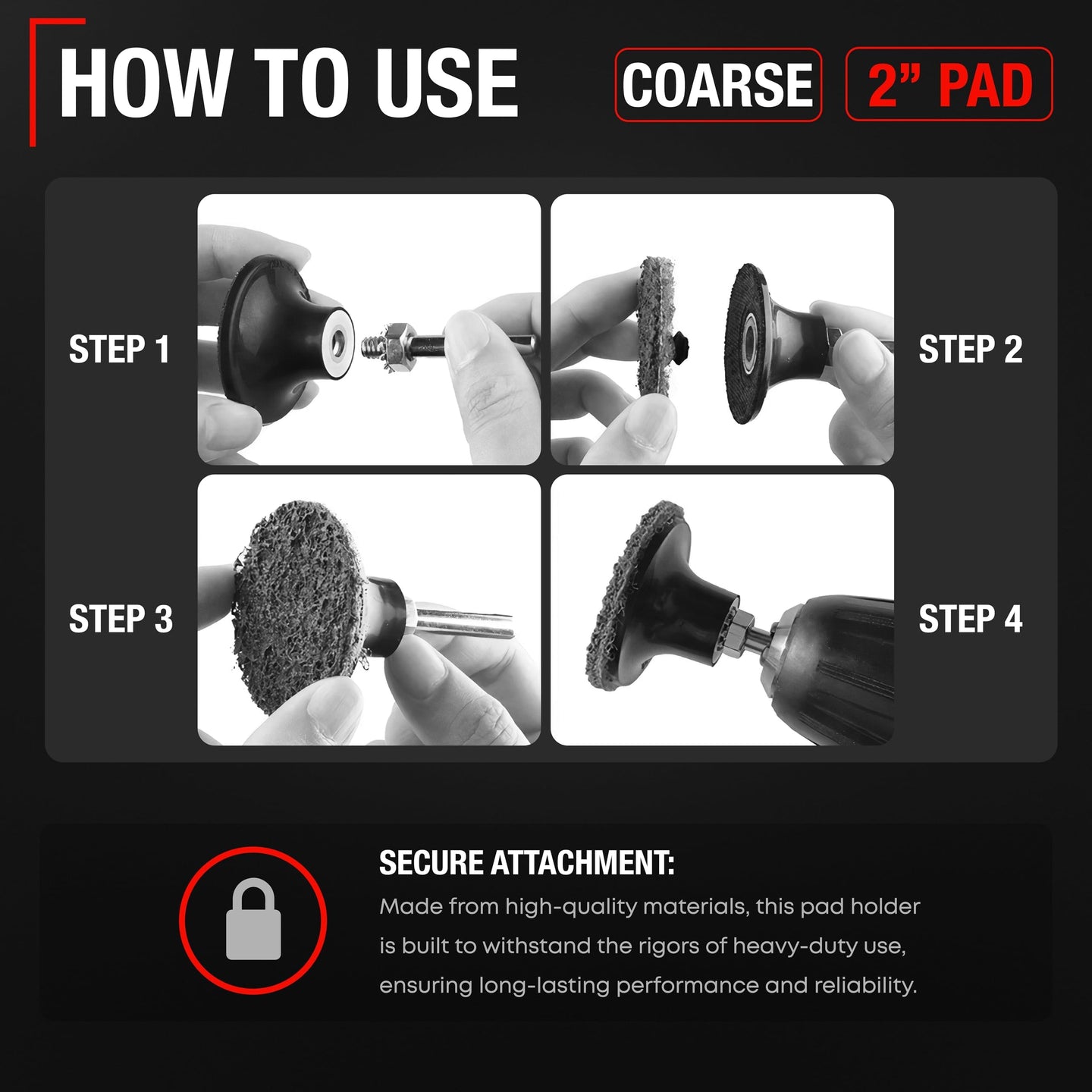 HOW TO USE

COARSE

2” PAD

STEP 1

STEP 2

STEP 3

STEP 4

SECURE ATTACHMENT:

Made from high-quality materials, this pad holder is built to withstand the rigors of heavy-duty use, ensuring long-lasting performance and reliability.