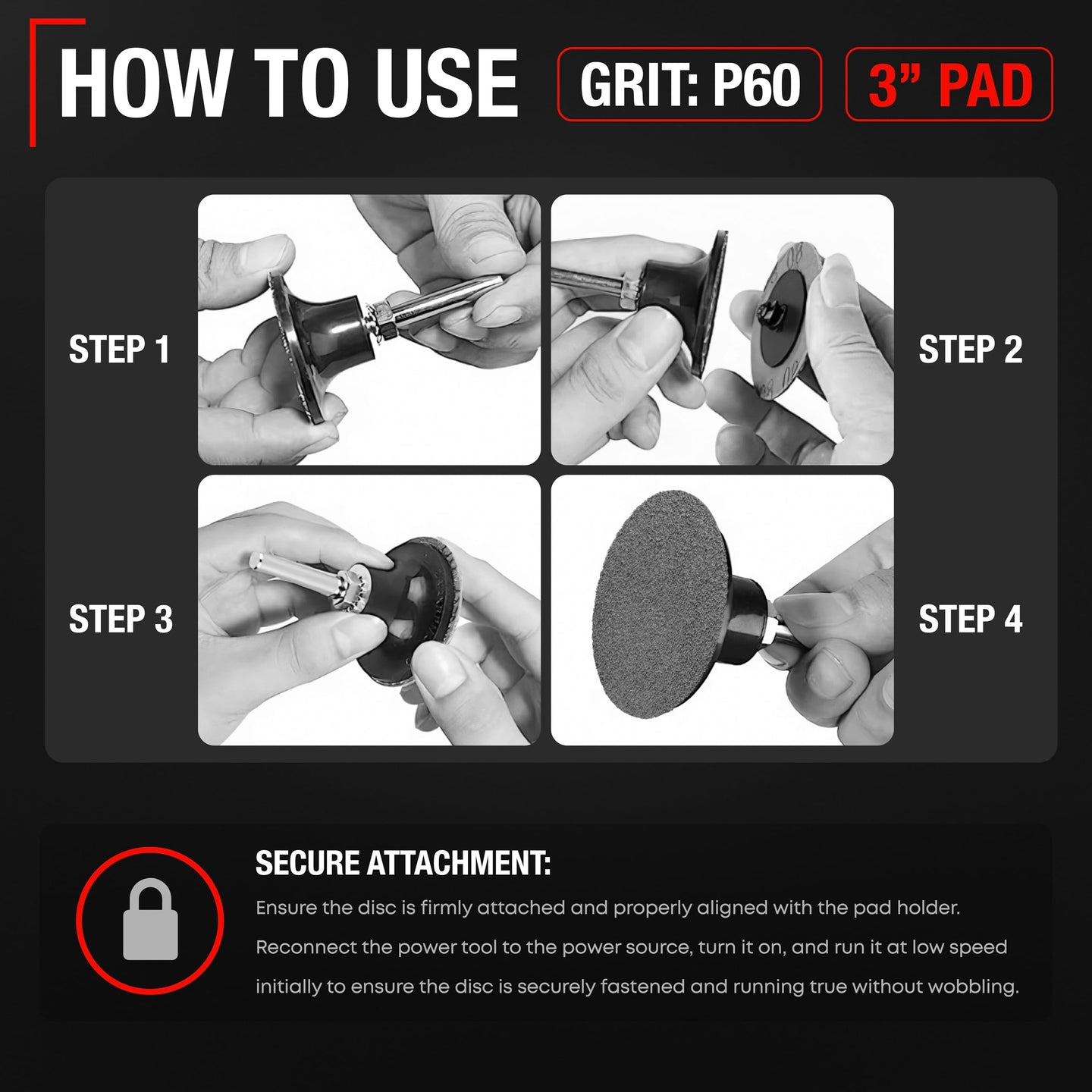 HOW TO USE

GRIT: P60

3” PAD

STEP 1

STEP 2

STEP 3

STEP 4

SECURE ATTACHMENT:

Ensure the disc is firmly attached and properly aligned with the pad holder. Reconnect the power tool to the power source, turn it on, and run it at low speed initially to ensure the disc is securely fastened and running true without wobbling.